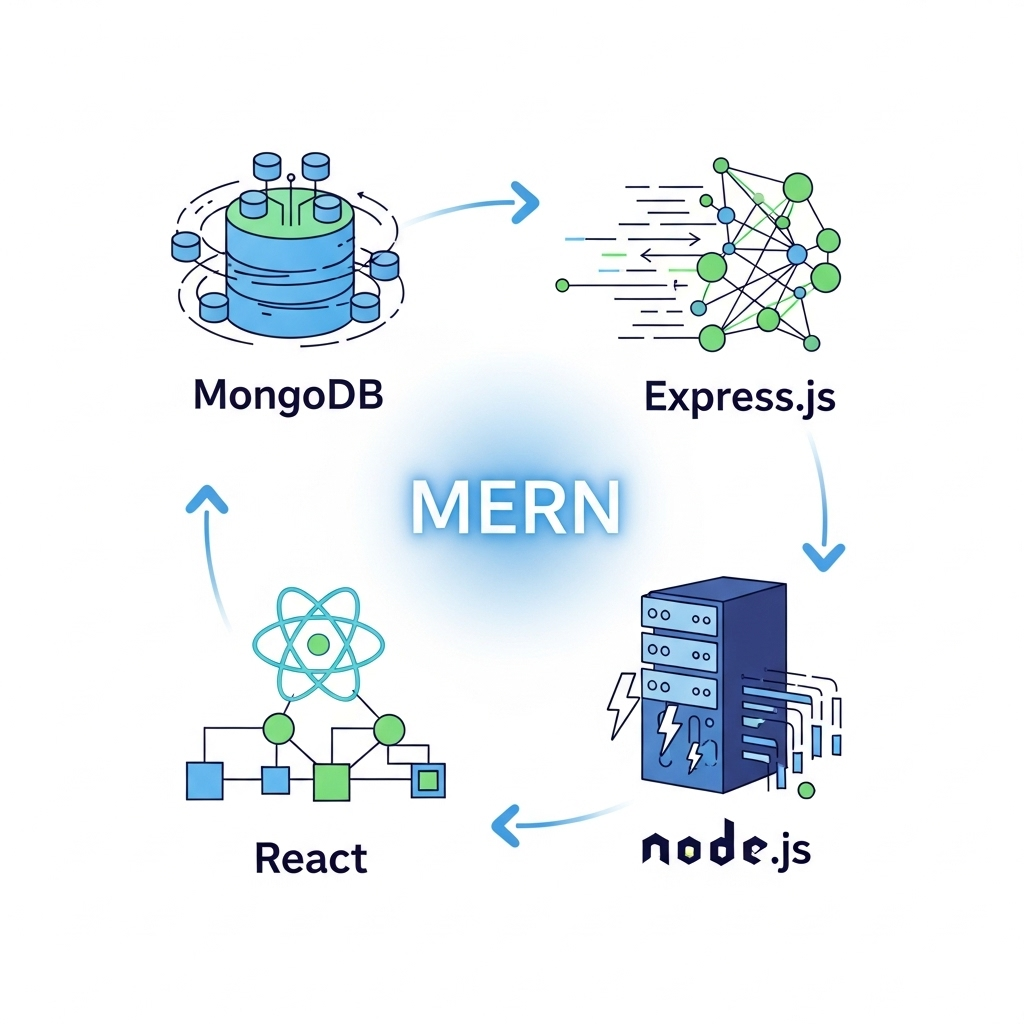 MongoDB

Express.js

MERN

React

node.js